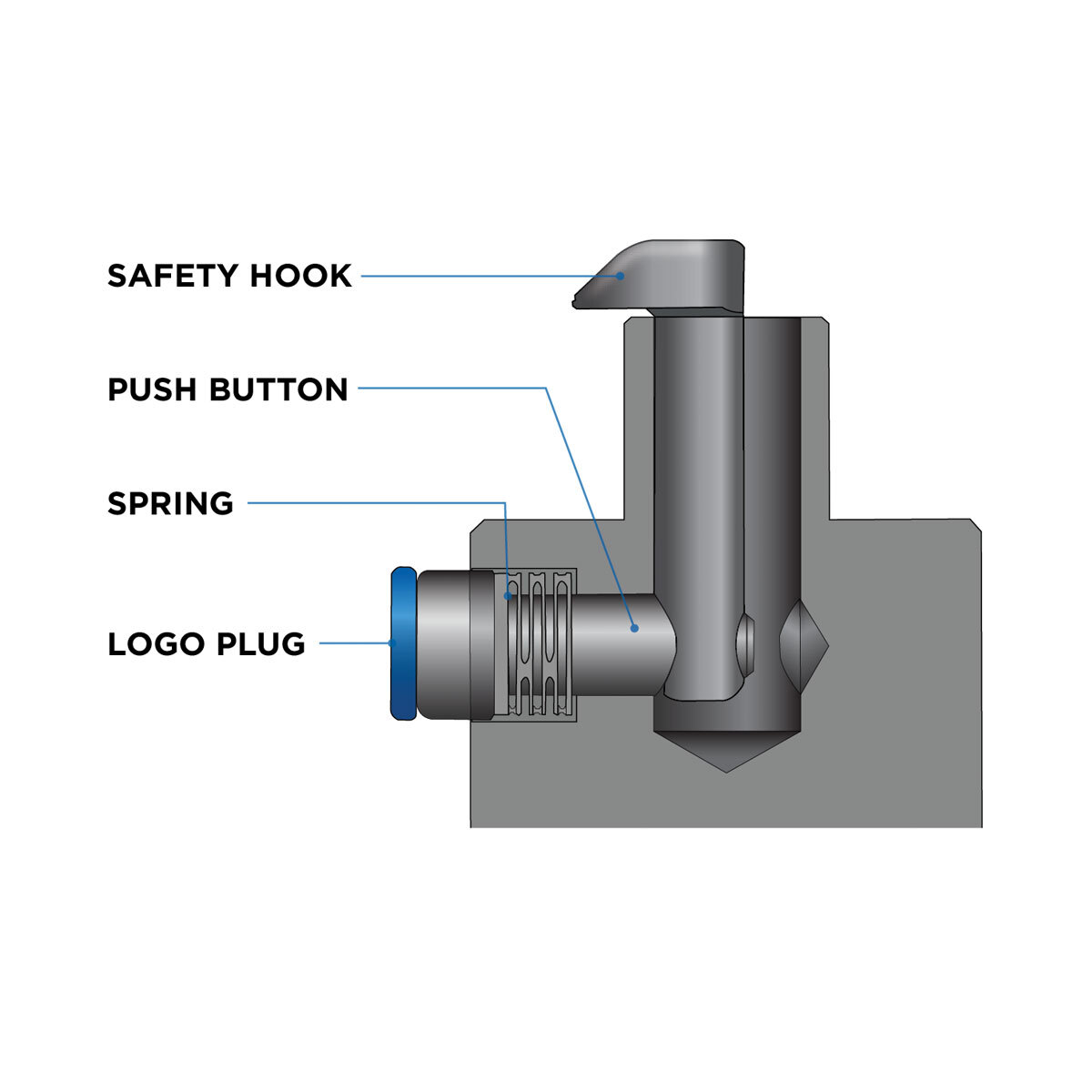 SAFETY HOOK

PUSH BUTTON

SPRING

LOGO PLUG